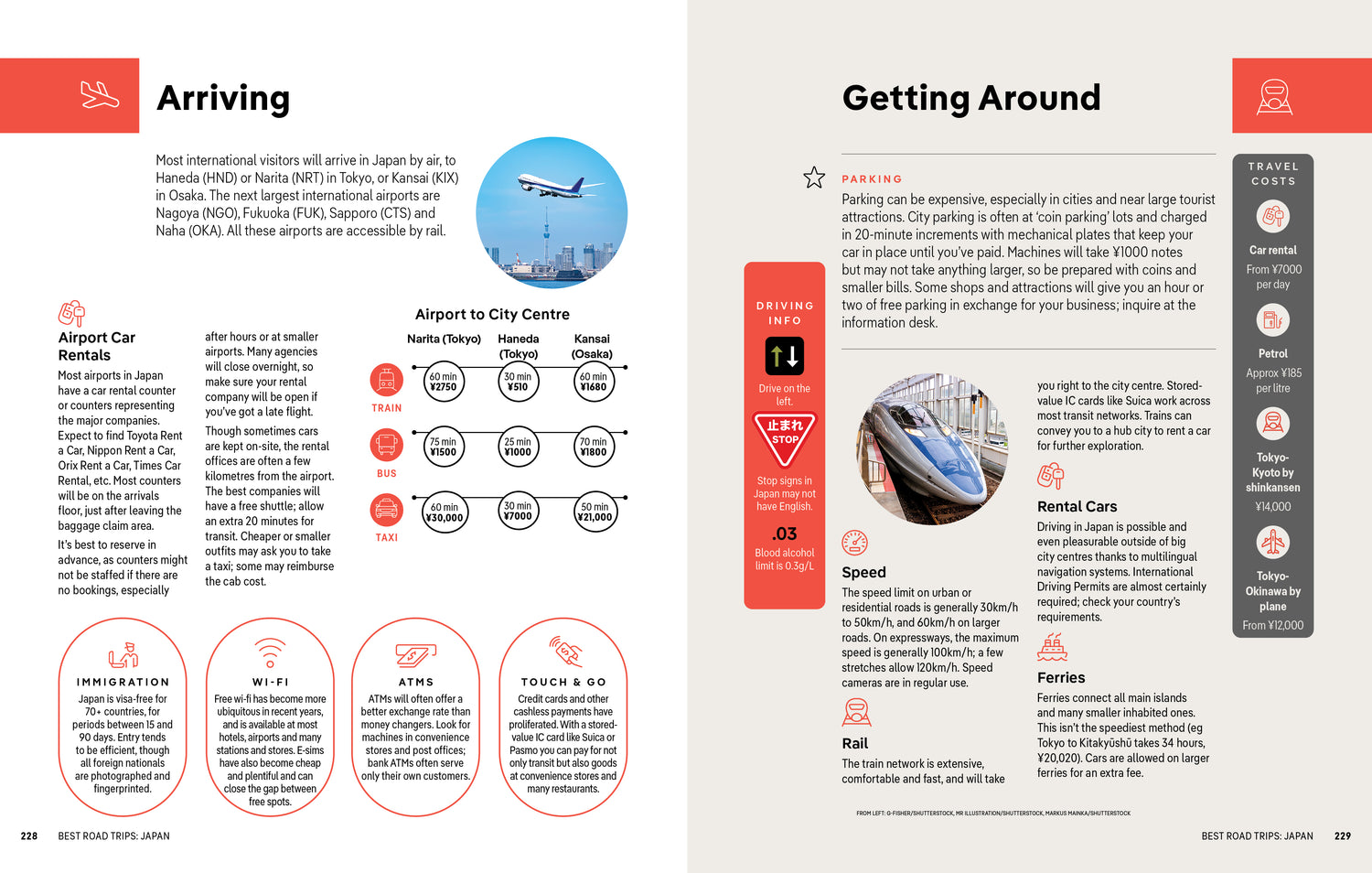 Arriving

Most international visitors will arrive in Japan by air, to Haneda (HND) or Narita (NRT) in Tokyo, or Kansai (KIX) in Osaka. The next largest international airports are Nagoya (NGO), Fukuoka (FUK), Sapporo (CTS) and Naha (OKA). All these airports are accessible by rail.

Airport Car Rentals
Most airports in Japan have a car rental counter or counters representing the major companies. Expect to find Toyota Rent a Car, Nippon Rent a Car, Orix Rent a Car, Times Car Rental, etc. Most counters will be on the arrivals floor, just after leaving the baggage claim area.

It's best to reserve in advance, as counters might not be staffed if there are no bookings, especially after hours or at smaller airports. Many agencies will close overnight, so make sure your rental company will be open if you've got a late flight.

Though sometimes cars are kept on-site, the rental offices are often a few kilometres from the airport. The best companies will have a free shuttle; allow an extra 20 minutes for transit. Cheaper or smaller outfits may ask you to take a taxi; some may reimburse the cab cost.

Airport to City Centre

| | Narita (Tokyo) | Haneda (Tokyo) | Kansai (Osaka) |
|---|---|---|---|
| TRAIN | 60 min ¥2750 | 30 min ¥510 | 60 min ¥1680 |
| BUS | 75 min ¥1500 | 25 min ¥1000 | 70 min ¥1800 |
| TAXI | 60 min ¥30,000 | 30 min ¥7000 | 50 min ¥21,000 |

IMMIGRATION
Japan is visa-free for 70+ countries, for periods between 15 and 90 days. Entry tends to be efficient, though all foreign nationals are photographed and fingerprinted.

WI-FI
Free wi-fi has become more ubiquitous in recent years, and is available at most hotels, airports and many stations and stores. E-sims have also become cheap and plentiful and can close the gap between free spots.

ATMS
ATMs will often offer a better exchange rate than money changers. Look for machines in convenience stores and post offices; bank ATMs often serve only their own customers.

TOUCH & GO
Credit cards and other cashless payments have proliferated. With a stored-value IC card like Suica or Pasmo you can pay for not only transit but also goods at convenience stores and many restaurants.

228 BEST ROAD TRIPS: JAPAN

Getting Around

PARKING
Parking can be expensive, especially in cities and near large tourist attractions. City parking is often at 'coin parking' lots and charged in 20-minute increments with mechanical plates that keep your car in place until you've paid. Machines will take ¥1000 notes but may not take anything larger, so be prepared with coins and smaller bills. Some shops and attractions will give you an hour or two of free parking in exchange for your business; inquire at the information desk.

DRIVING INFO
Drive on the left.
止まれ STOP
Stop signs in Japan may not have English.
.03
Blood alcohol limit is 0.3g/L

Speed
The speed limit on urban or residential roads is generally 30km/h to 50km/h, and 60km/h on larger roads. On expressways, the maximum speed is generally 100km/h; a few stretches allow 120km/h. Speed cameras are in regular use.

Rail
The train network is extensive, comfortable and fast, and will take you right to the city centre. Stored-value IC cards like Suica work across most transit networks. Trains can convey you to a hub city to rent a car for further exploration.

Rental Cars
Driving in Japan is possible and even pleasurable outside of big city centres thanks to multilingual navigation systems. International Driving Permits are almost certainly required; check your country's requirements.

Ferries
Ferries connect all main islands and many smaller inhabited ones. This isn't the speediest method (eg Tokyo to Kitakyūshū takes 34 hours, ¥20,020). Cars are allowed on larger ferries for an extra fee.

TRAVEL COSTS
Car rental
From ¥7000 per day
Petrol
Approx ¥185 per litre
Tokyo-Kyoto by shinkansen
¥14,000
Tokyo-Okinawa by plane
From ¥12,000

FROM LEFT: G-FISHER/SHUTTERSTOCK, MR ILLUSTRATION/SHUTTERSTOCK, MARKUS MAINKA/SHUTTERSTOCK

BEST ROAD TRIPS: JAPAN 229